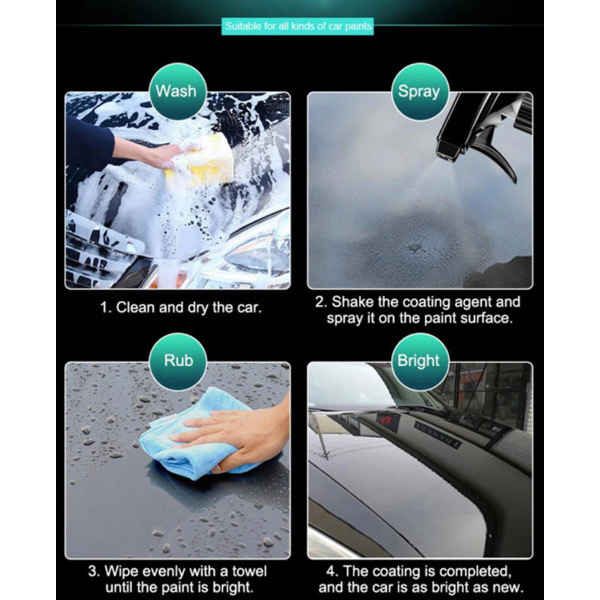 Suitable for all kinds of car paints

Wash

1. Clean and dry the car.

Spray

2. Shake the coating agent and spray it on the paint surface.

Rub

3. Wipe evenly with a towel until the paint is bright.

Bright

4. The coating is completed, and the car is as bright as new.