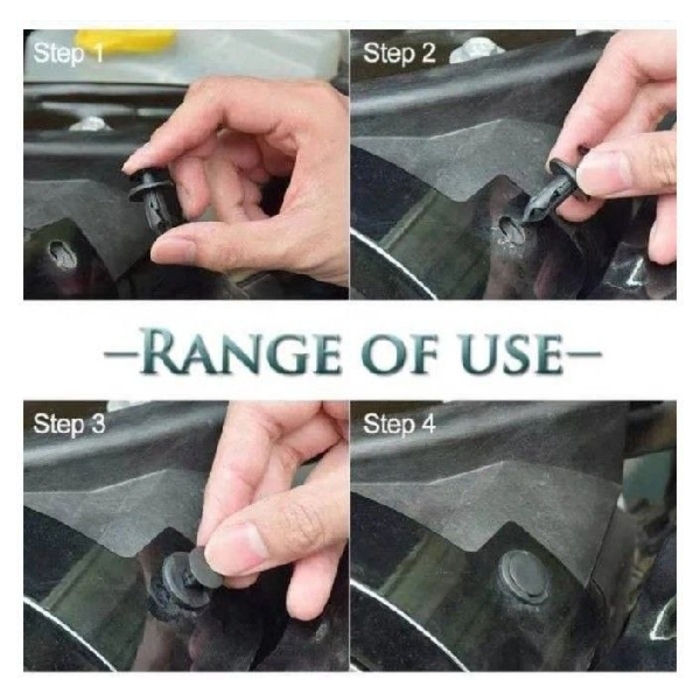 Step 1

Step 2

—RANGE OF USE—

Step 3

Step 4