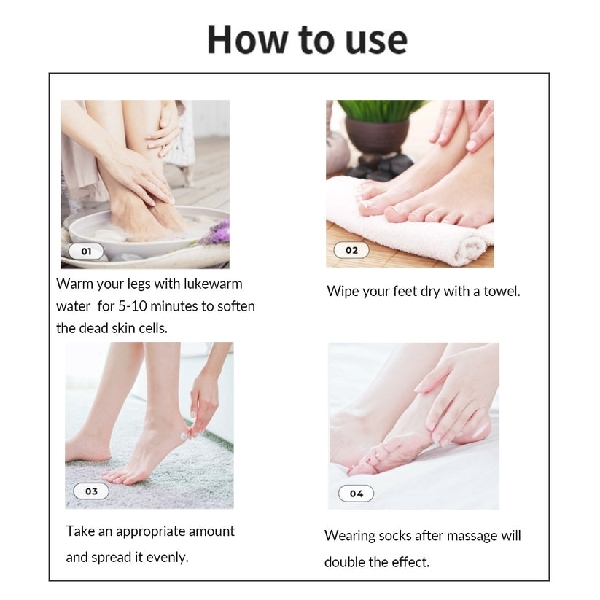 How to use

01

Warm your legs with lukewarm water  for 5-10 minutes to soften the dead skin cells.

02

Wipe your feet dry with a towel.

03

Take an appropriate amount and spread it evenly.

04

Wearing socks after massage will double the effect.