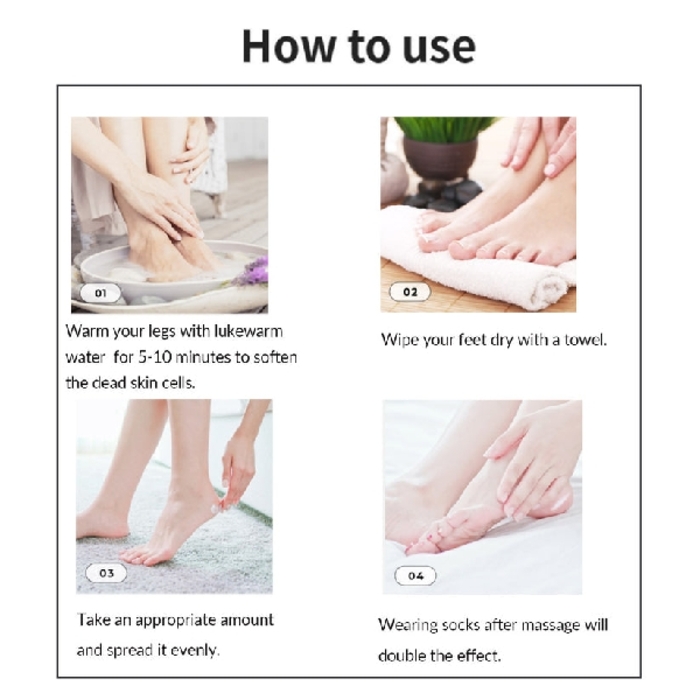 How to use

01

Warm your legs with lukewarm water for 5-10 minutes to soften the dead skin cells.

02

Wipe your feet dry with a towel.

03

Take an appropriate amount and spread it evenly.

04

Wearing socks after massage will double the effect.