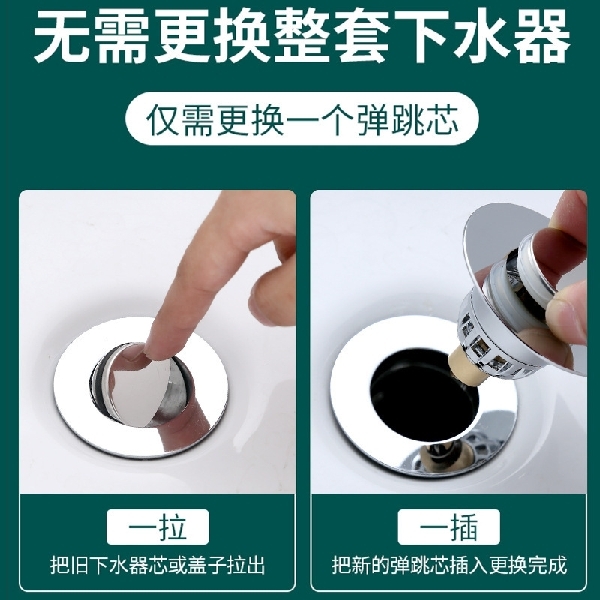 无需更换整套下水器

仅需更换一个弹跳芯

一拉

把旧下水器芯或盖子拉出

一插

把新的弹跳芯插入更换完成