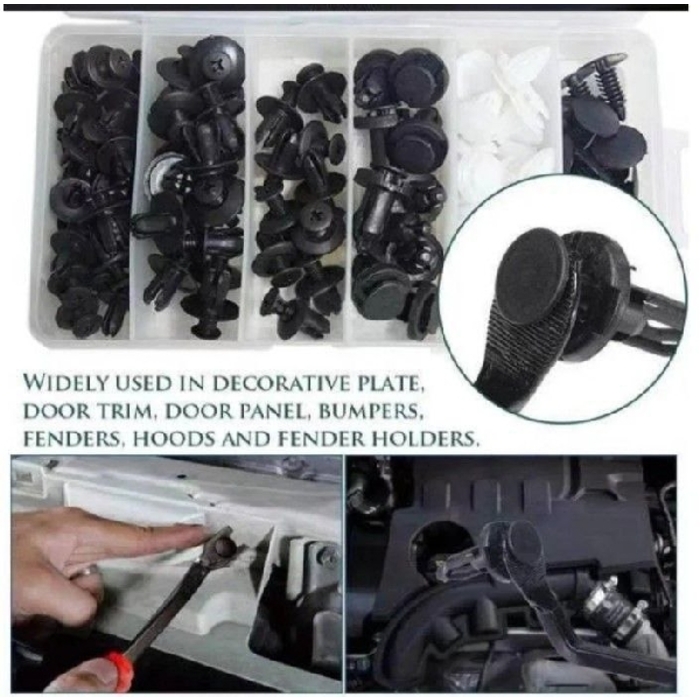 WIDELY USED IN DECORATIVE PLATE, DOOR TRIM, DOOR PANEL, BUMPERS, FENDERS, HOODS AND FENDER HOLDERS.