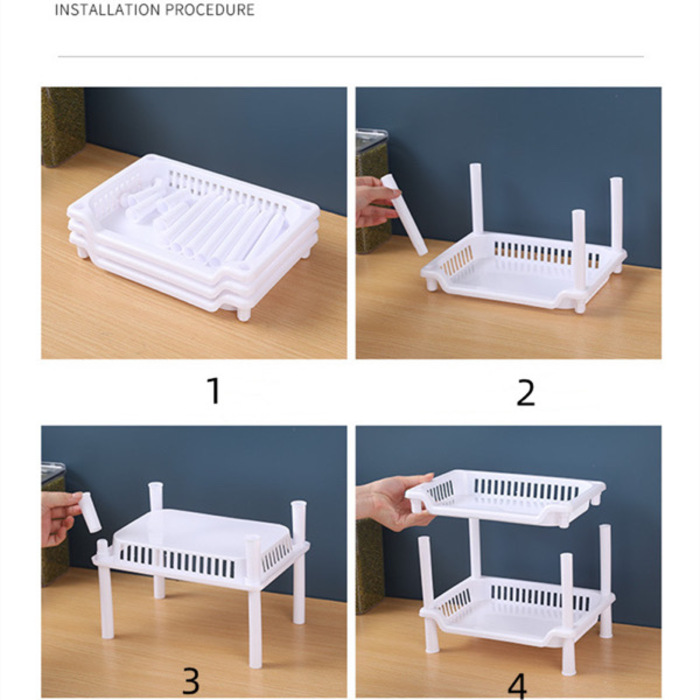 INSTALLATION PROCEDURE

1

2

3

4