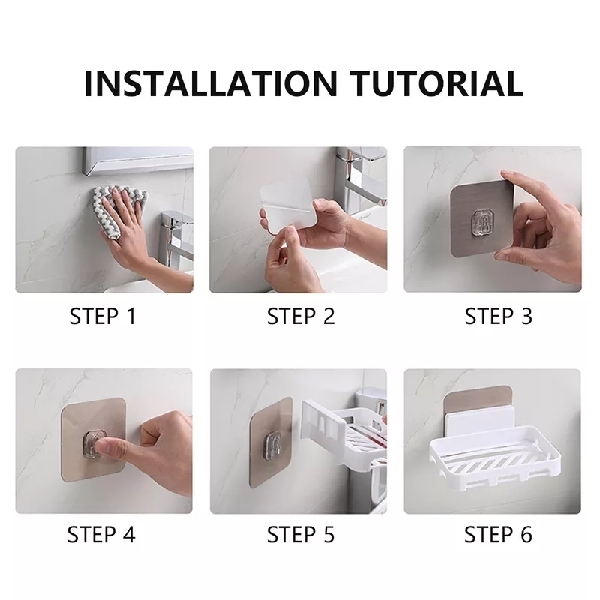 INSTALLATION TUTORIAL

STEP 1

STEP 2

STEP 3

STEP 4

STEP 5

STEP 6