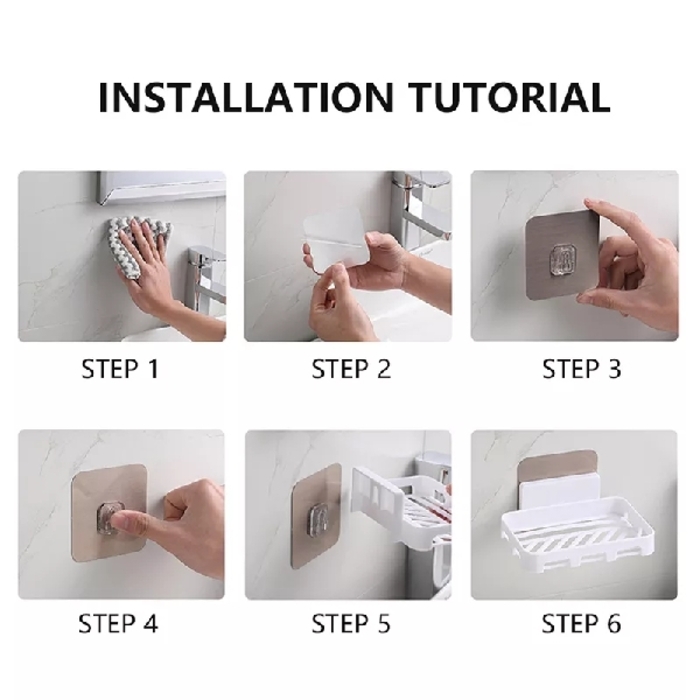 INSTALLATION TUTORIAL

STEP 1

STEP 2

STEP 3

STEP 4

STEP 5

STEP 6