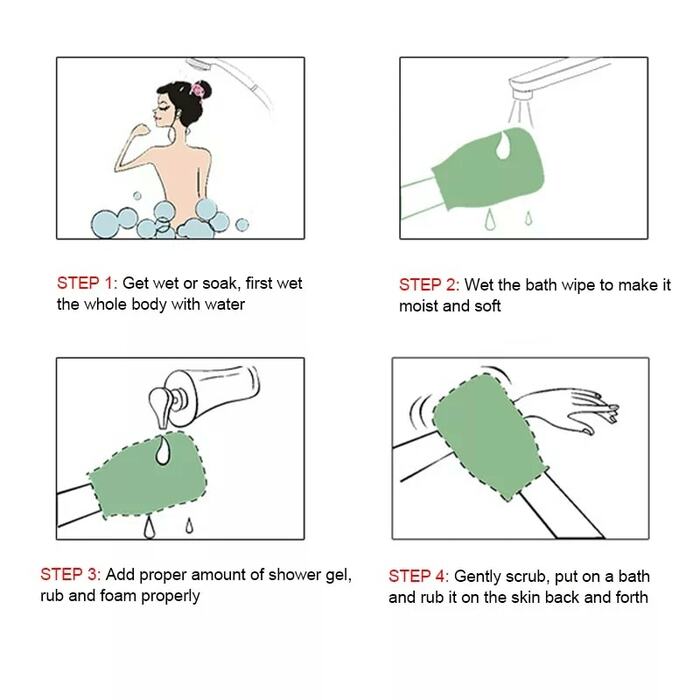 STEP 1: Get wet or soak, first wet the whole body with water

STEP 2: Wet the bath wipe to make it moist and soft

STEP 3: Add proper amount of shower gel, rub and foam properly

STEP 4: Gently scrub, put on a bath and rub it on the skin back and forth