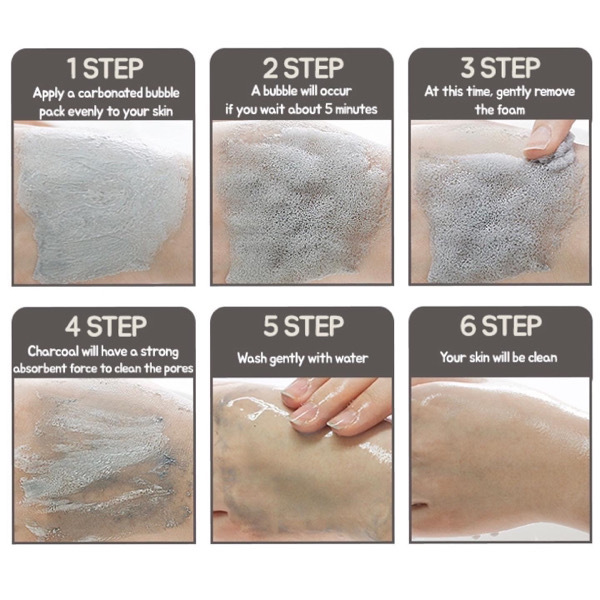 1 STEP
Apply a carbonated bubble pack evenly to your skin

2 STEP
A bubble will occur if you wait about 5 minutes

3 STEP
At this time, gently remove the foam

4 STEP
Charcoal will have a strong absorbent force to clean the pores

5 STEP
Wash gently with water

6 STEP
Your skin will be clean