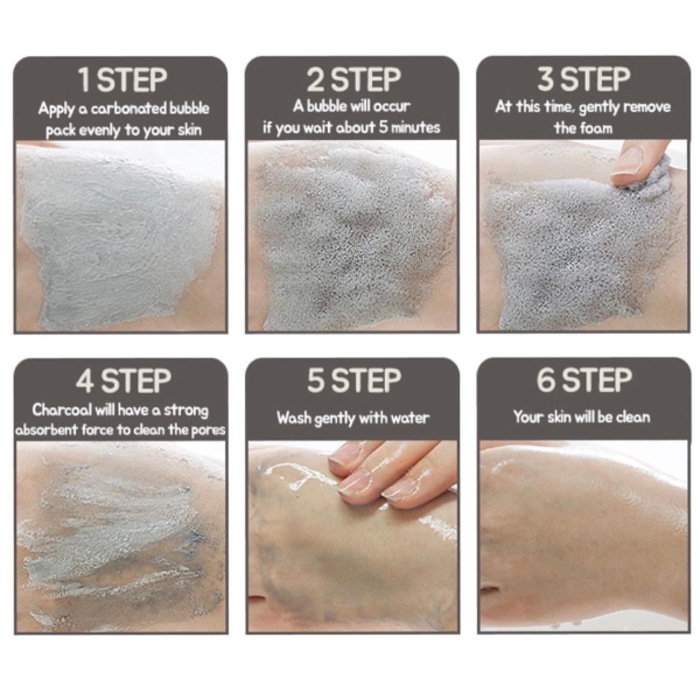 1 STEP
Apply a carbonated bubble pack evenly to your skin

2 STEP
A bubble will occur if you wait about 5 minutes

3 STEP
At this time, gently remove the foam

4 STEP
Charcoal will have a strong absorbent force to clean the pores

5 STEP
Wash gently with water

6 STEP
Your skin will be clean