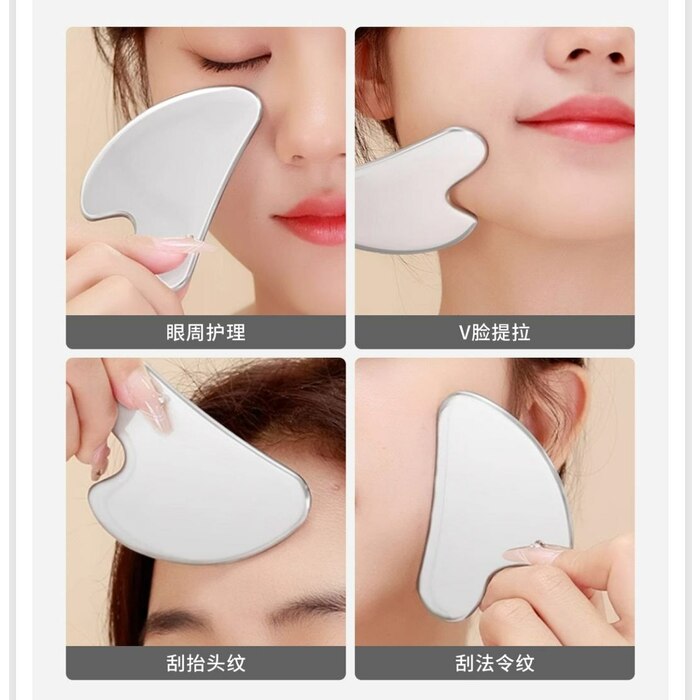 眼周护理

V脸提拉

刮抬头纹

刮法令纹