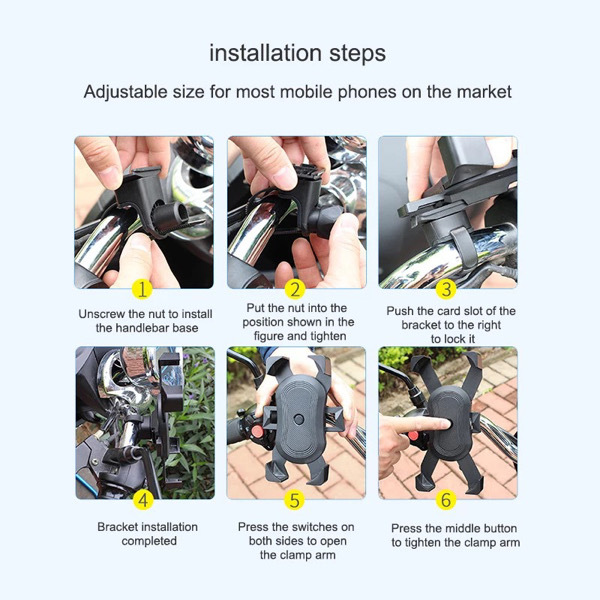 installation steps

Adjustable size for most mobile phones on the market

1

Unscrew the nut to install the handlebar base

2

Put the nut into the position shown in the figure and tighten

3

Push the card slot of the bracket to the right to lock it

4

Bracket installation completed

5

Press the switches on both sides to open the clamp arm

6

Press the middle button to tighten the clamp arm