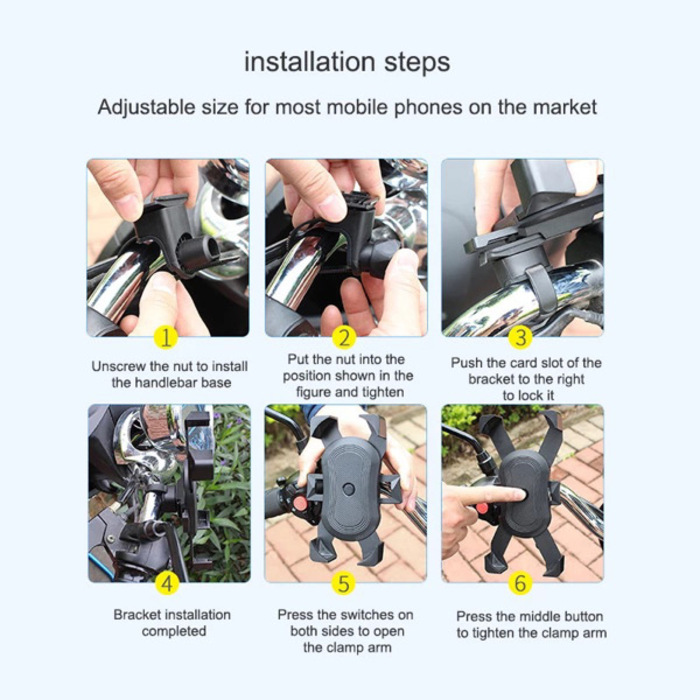 installation steps

Adjustable size for most mobile phones on the market

1

Unscrew the nut to install the handlebar base

2

Put the nut into the position shown in the figure and tighten

3

Push the card slot of the bracket to the right to lock it

4

Bracket installation completed

5

Press the switches on both sides to open the clamp arm

6

Press the middle button to tighten the clamp arm