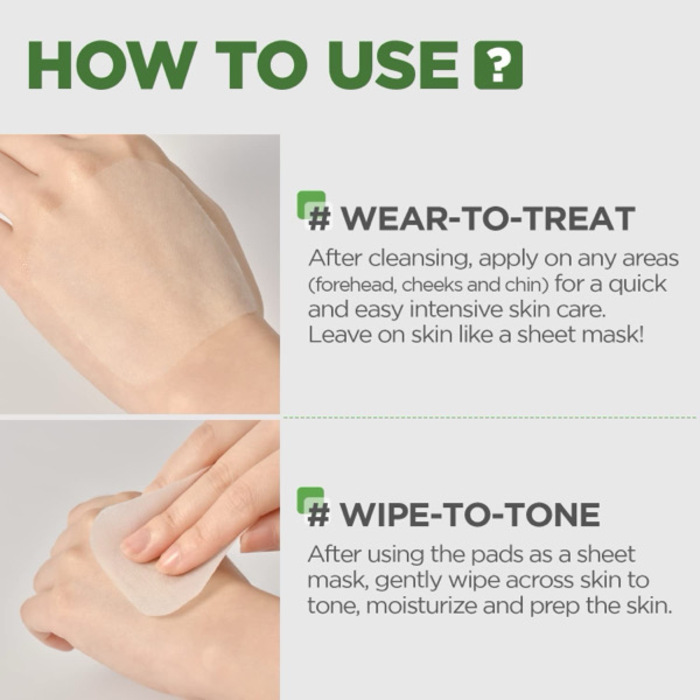 HOW TO USE ?

# WEAR-TO-TREAT
After cleansing, apply on any areas (forehead, cheeks and chin) for a quick and easy intensive skin care. Leave on skin like a sheet mask!

# WIPE-TO-TONE
After using the pads as a sheet mask, gently wipe across skin to tone, moisturize and prep the skin.