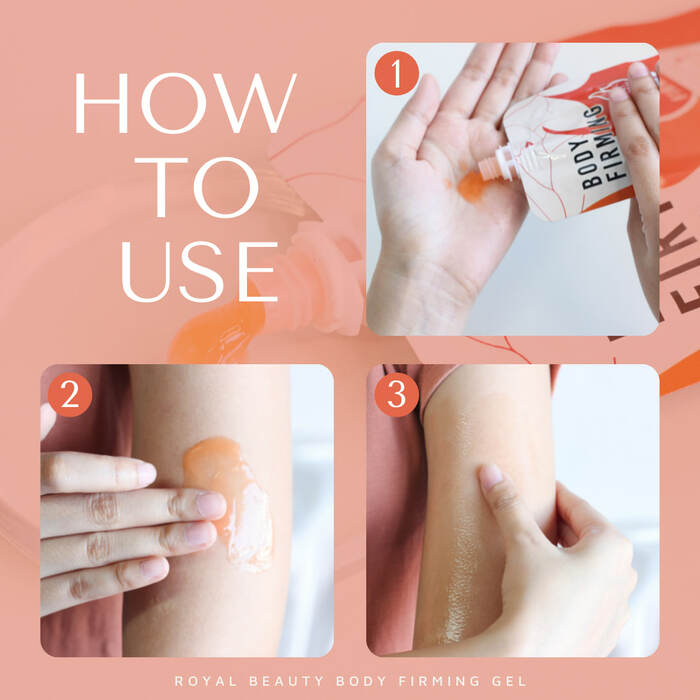 HOW
TO
USE

1

BODY
FIRMING

2

3

ROYAL BEAUTY BODY FIRMING GEL