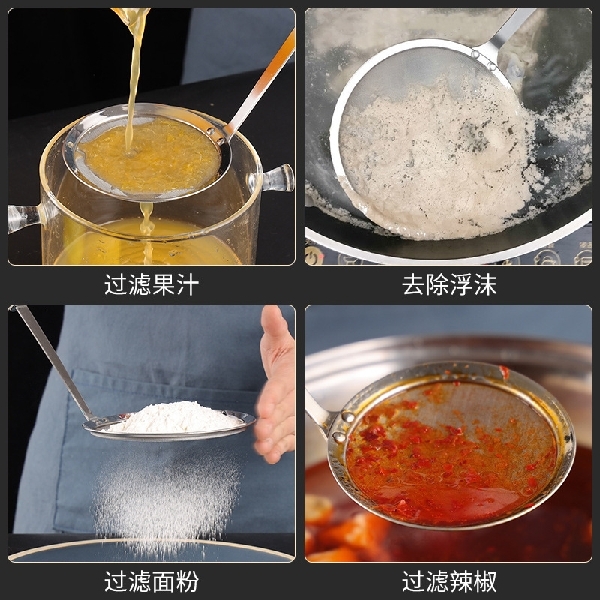 过滤果汁

去除浮沫

过滤面粉

过滤辣椒