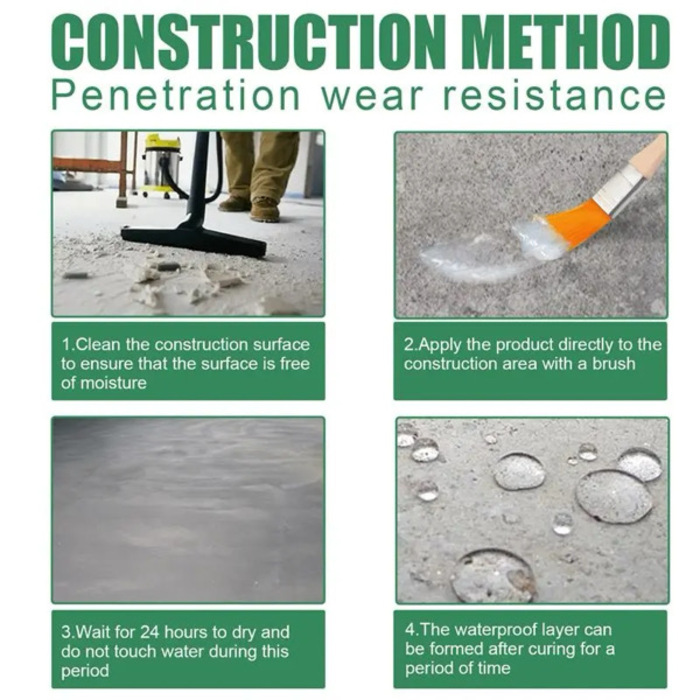 CONSTRUCTION METHOD
Penetration wear resistance

1.Clean the construction surface to ensure that the surface is free of moisture

2.Apply the product directly to the construction area with a brush

3.Wait for 24 hours to dry and do not touch water during this period

4.The waterproof layer can be formed after curing for a period of time