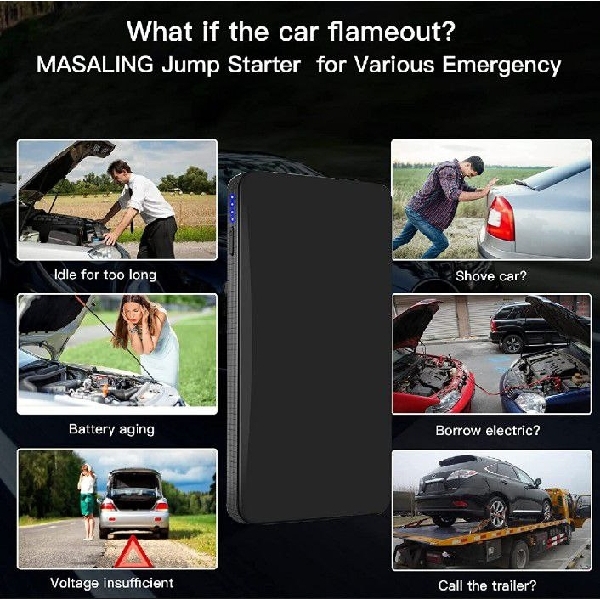 What if the car flameout?
MASALING Jump Starter for Various Emergency

Idle for too long

Battery aging

Voltage insufficient

Shove car?

Borrow electric?

Call the trailer?