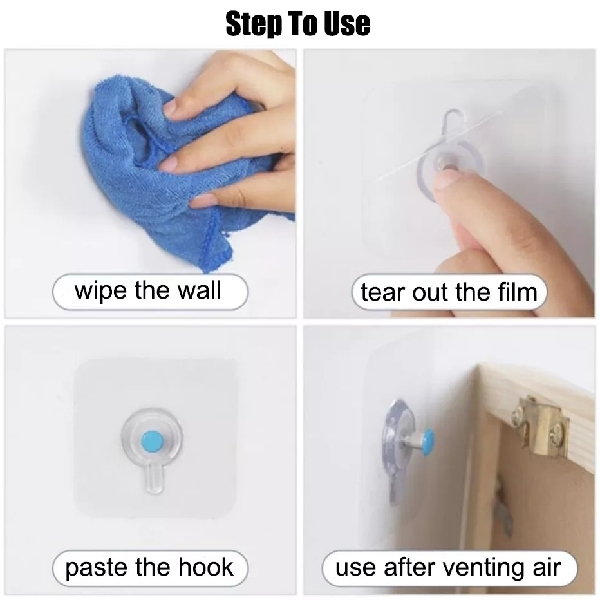 Step To Use

wipe the wall

tear out the film

paste the hook

use after venting air