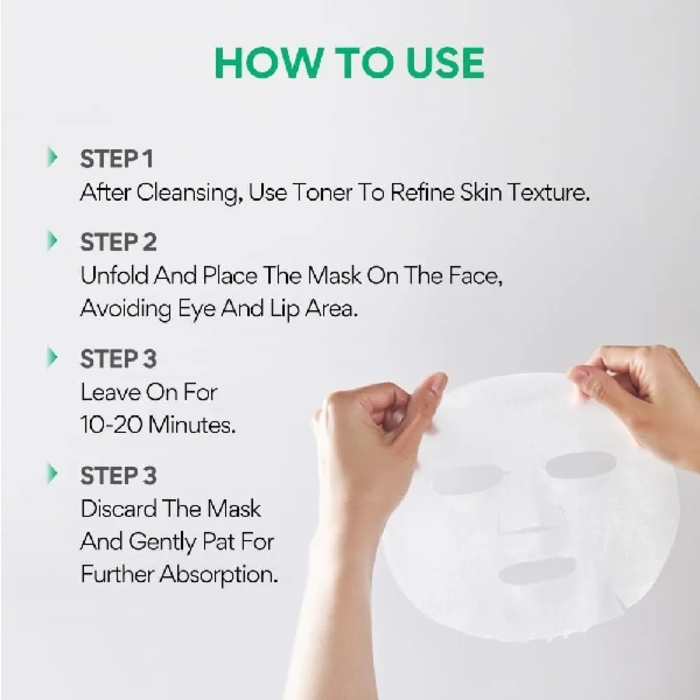 HOW TO USE

STEP 1
After Cleansing, Use Toner To Refine Skin Texture.

STEP 2
Unfold And Place The Mask On The Face, Avoiding Eye And Lip Area.

STEP 3
Leave On For 10-20 Minutes.

STEP 3
Discard The Mask And Gently Pat For Further Absorption.