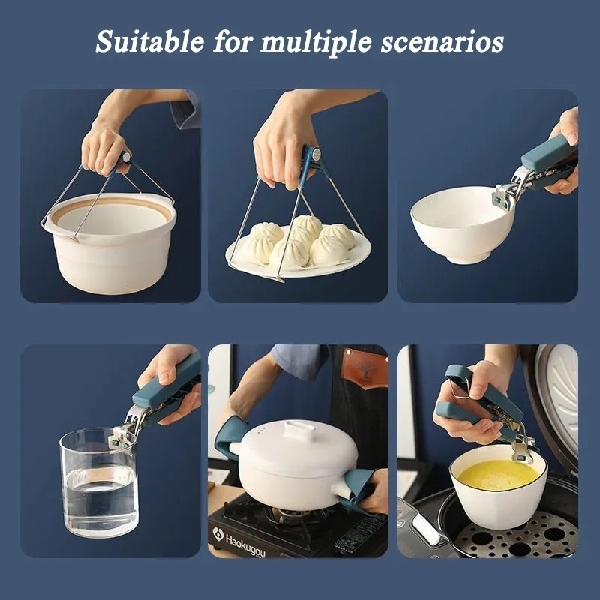 Suitable for multiple scenarios

Haokugou