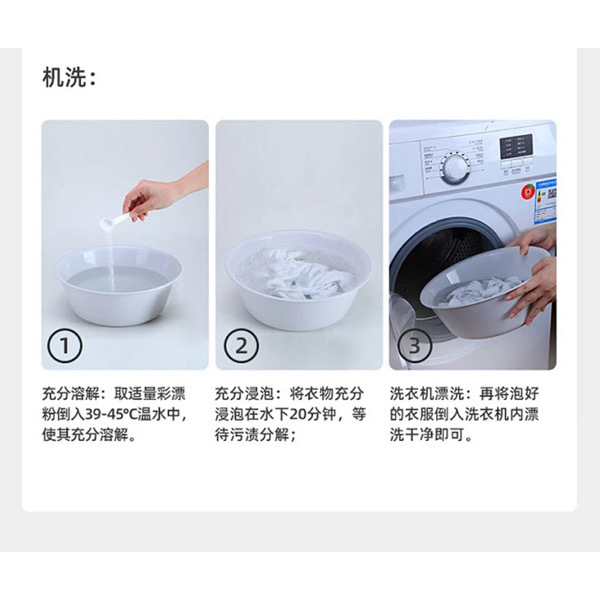 机洗：

①

充分溶解：取适量彩漂粉倒入39-45°C温水中，使其充分溶解。

②

充分浸泡：将衣物充分浸泡在水下20分钟，等待污渍分解；

③

洗衣机漂洗：再将泡好的衣服倒入洗衣机内漂洗干净即可。