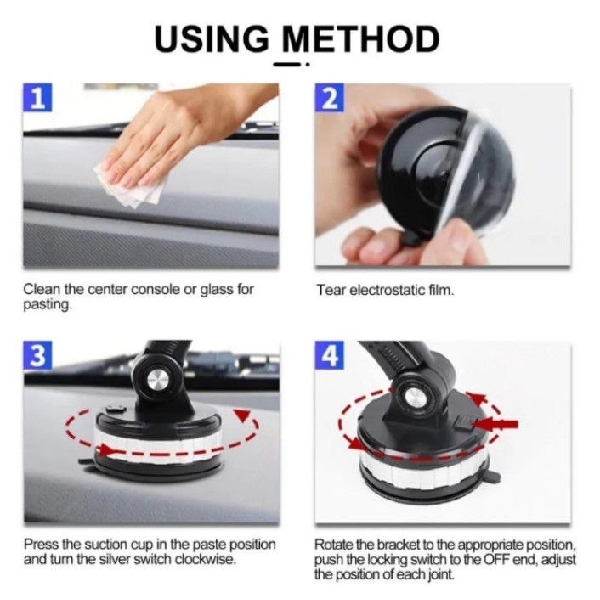 USING METHOD

1

Clean the center console or glass for pasting.

2

Tear electrostatic film.

3

Press the suction cup in the paste position and turn the silver switch clockwise.

4

Rotate the bracket to the appropriate position, push the locking switch to the OFF end, adjust the position of each joint.