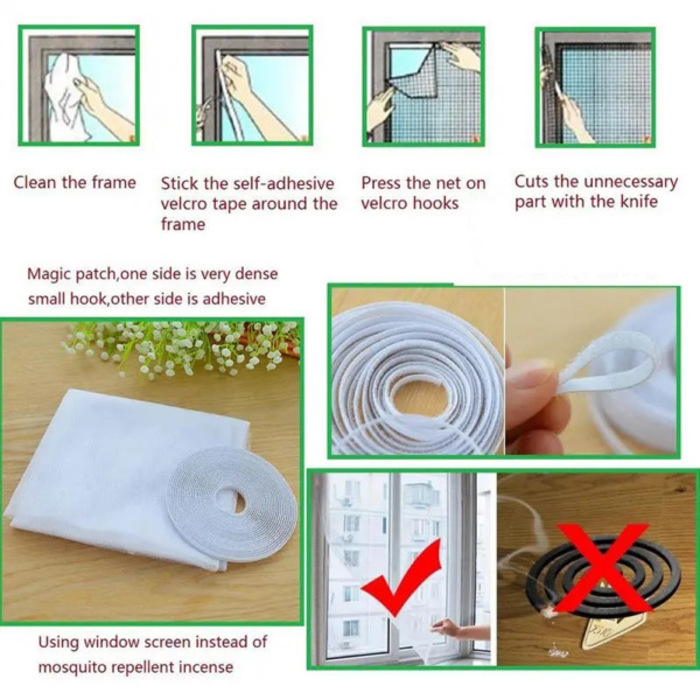 Clean the frame

Stick the self-adhesive velcro tape around the frame

Press the net on velcro hooks

Cuts the unnecessary part with the knife

Magic patch,one side is very dense small hook,other side is adhesive

Using window screen instead of mosquito repellent incense