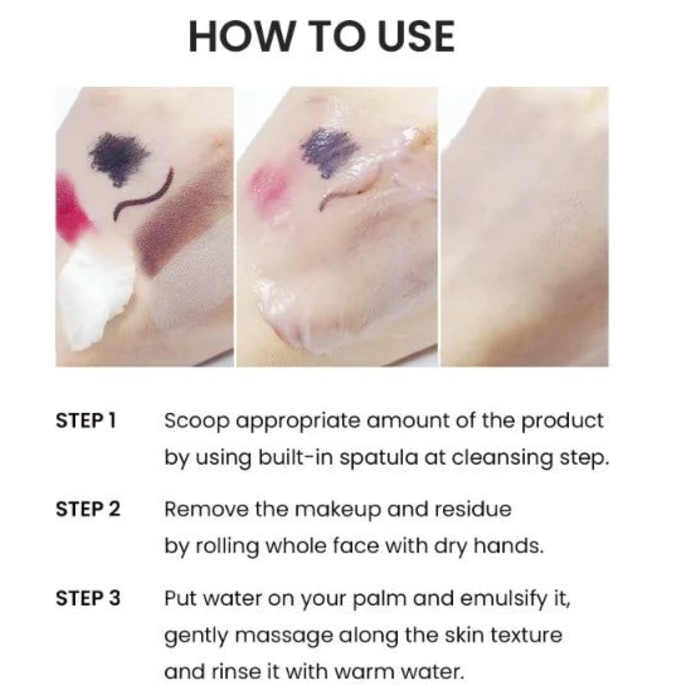 HOW TO USE

STEP 1 Scoop appropriate amount of the product by using built-in spatula at cleansing step.

STEP 2 Remove the makeup and residue by rolling whole face with dry hands.

STEP 3 Put water on your palm and emulsify it, gently massage along the skin texture and rinse it with warm water.