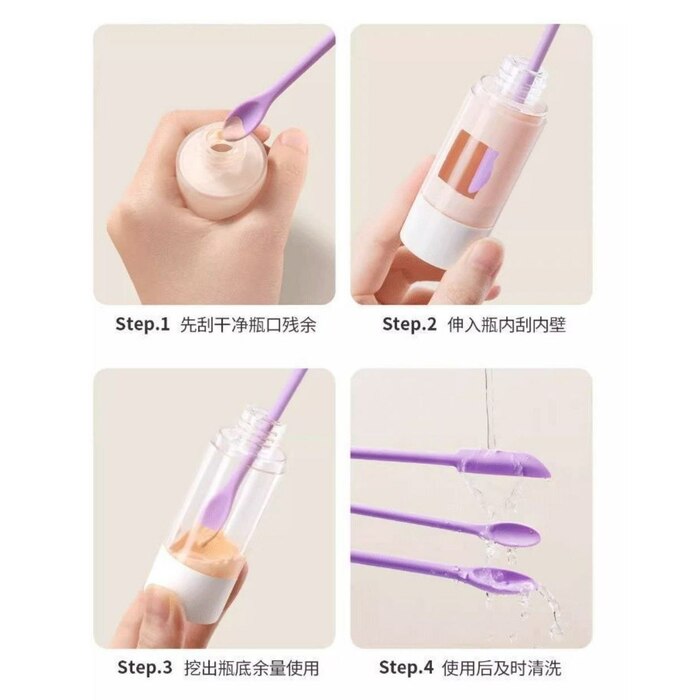 Step.1 先刮干净瓶口残余

Step.2 伸入瓶内刮内壁

Step.3 挖出瓶底余量使用

Step.4 使用后及时清洗