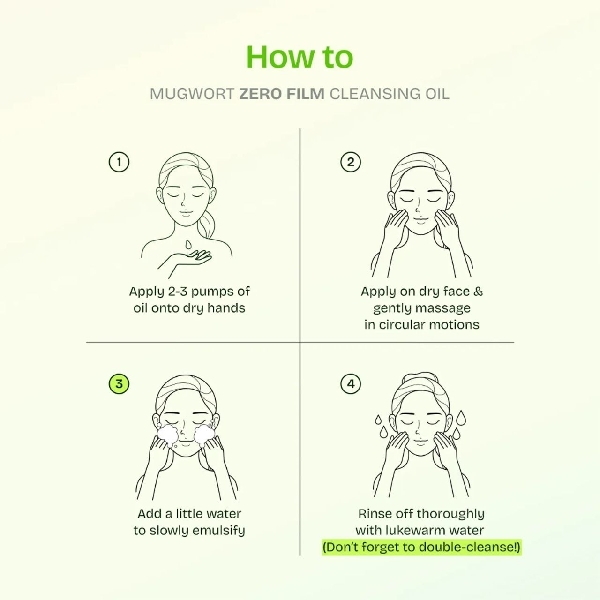 How to

MUGWORT ZERO FILM CLEANSING OIL

1

Apply 2-3 pumps of oil onto dry hands

2

Apply on dry face & gently massage in circular motions

3

Add a little water to slowly emulsify

4

Rinse off thoroughly with lukewarm water (Don't forget to double-cleanse!)