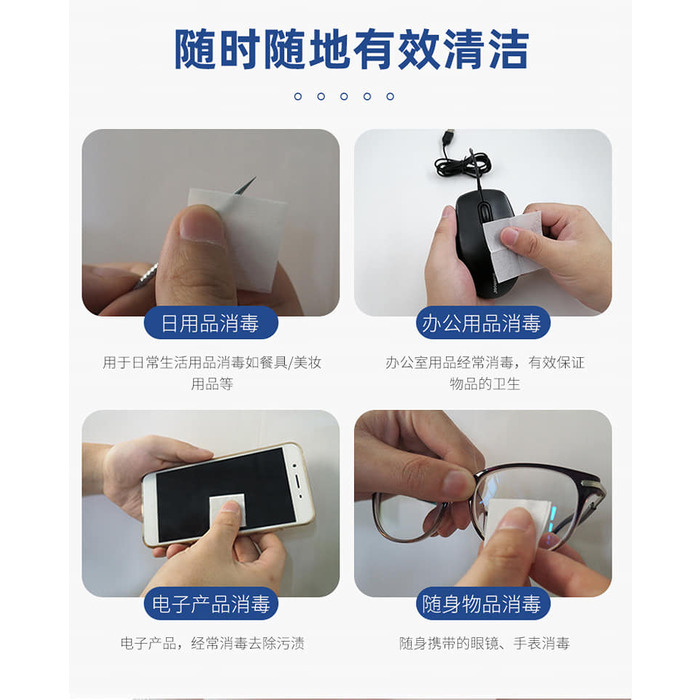 随时随地有效清洁

日用品消毒

用于日常生活用品消毒如餐具/美妆用品等

办公用品消毒

办公室用品经常消毒，有效保证物品的卫生

电子产品消毒

电子产品，经常消毒去除污渍

随身物品消毒

随身携带的眼镜、手表消毒