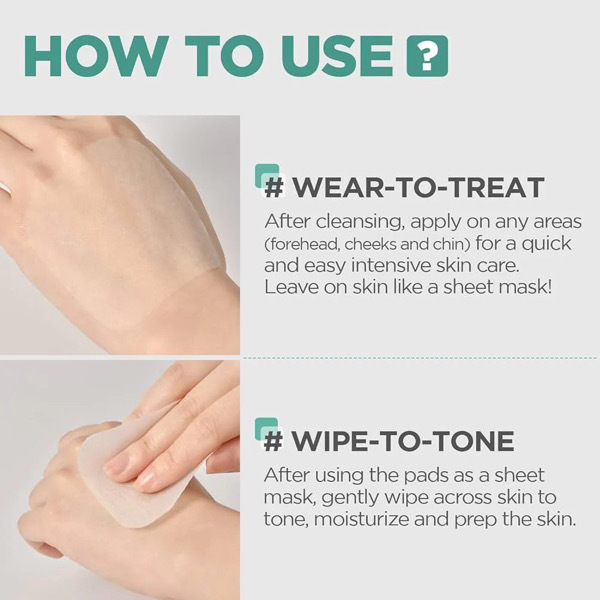 HOW TO USE ?

# WEAR-TO-TREAT
After cleansing, apply on any areas (forehead, cheeks and chin) for a quick and easy intensive skin care. Leave on skin like a sheet mask!

# WIPE-TO-TONE
After using the pads as a sheet mask, gently wipe across skin to tone, moisturize and prep the skin.