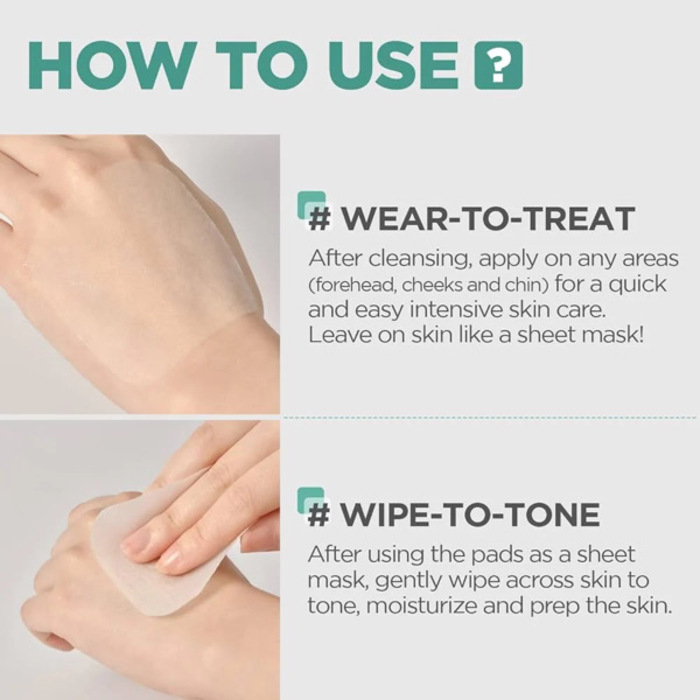 HOW TO USE ?

# WEAR-TO-TREAT
After cleansing, apply on any areas (forehead, cheeks and chin) for a quick and easy intensive skin care. Leave on skin like a sheet mask!

# WIPE-TO-TONE
After using the pads as a sheet mask, gently wipe across skin to tone, moisturize and prep the skin.