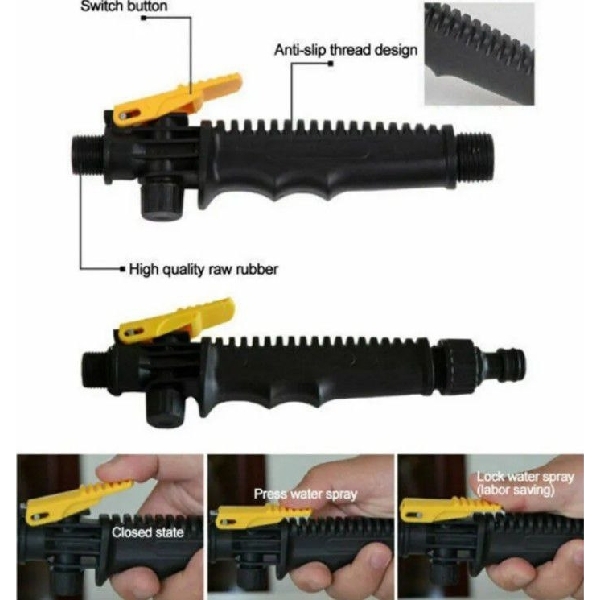 Switch button

Anti-slip thread design

High quality raw rubber

Closed state

Press water spray

Lock water spray (labor saving)