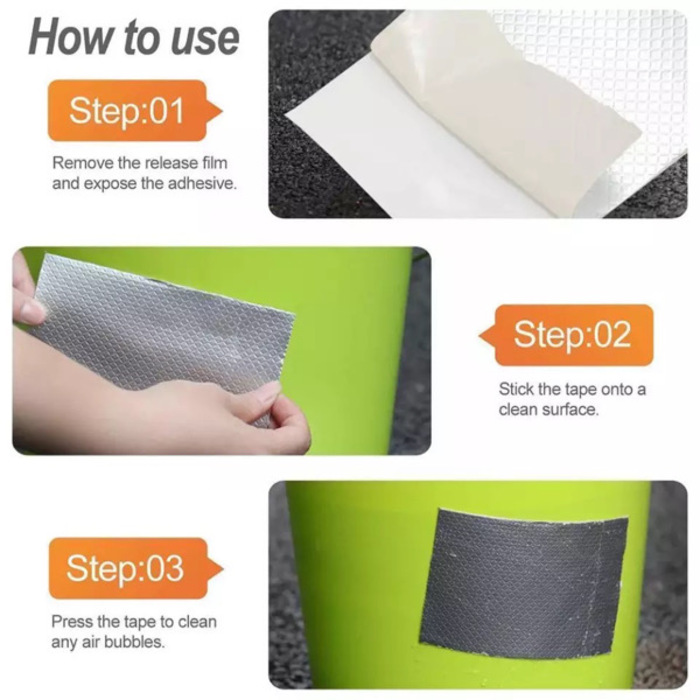 How to use

Step:01

Remove the release film and expose the adhesive.

Step:02

Stick the tape onto a clean surface.

Step:03

Press the tape to clean any air bubbles.