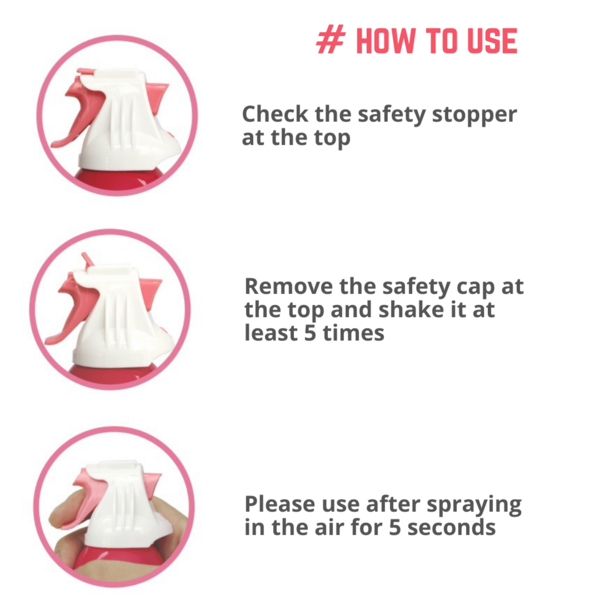 # HOW TO USE

Check the safety stopper at the top

Remove the safety cap at the top and shake it at least 5 times

Please use after spraying in the air for 5 seconds