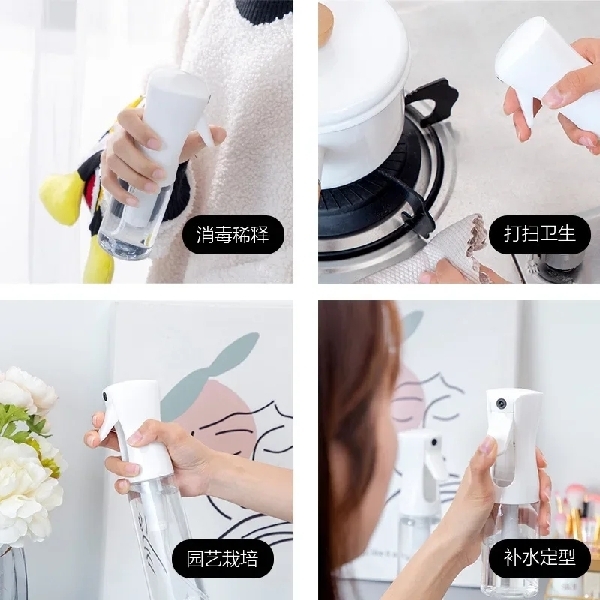 消毒稀释

打扫卫生

园艺栽培

补水定型