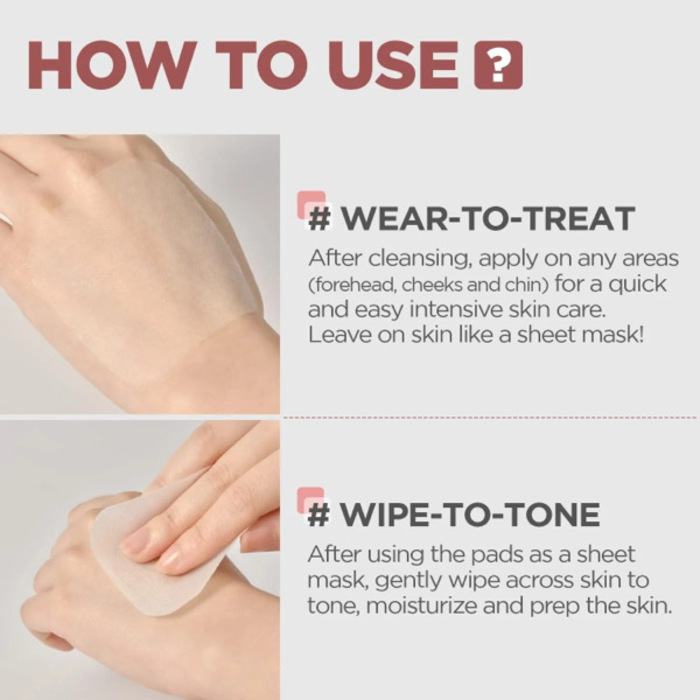 HOW TO USE ?

# WEAR-TO-TREAT
After cleansing, apply on any areas (forehead, cheeks and chin) for a quick and easy intensive skin care. Leave on skin like a sheet mask!

# WIPE-TO-TONE
After using the pads as a sheet mask, gently wipe across skin to tone, moisturize and prep the skin.