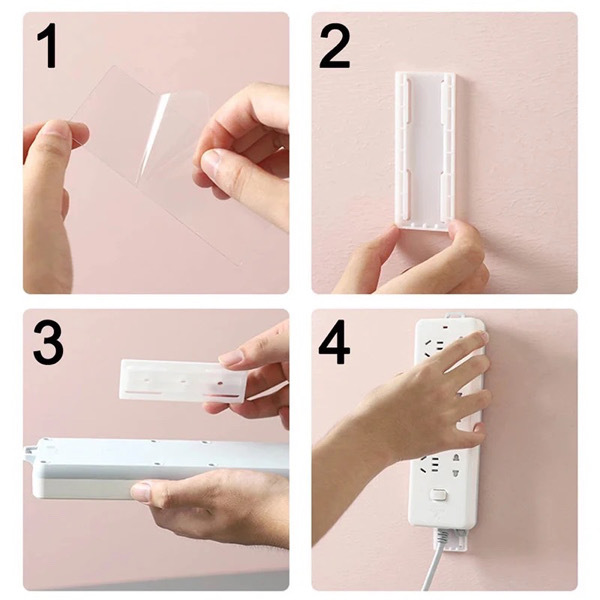 1

2

3

4