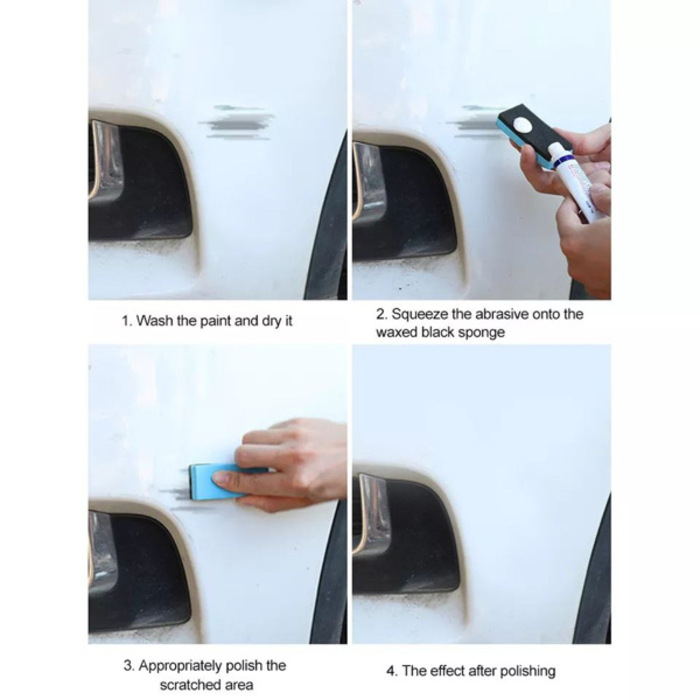 1. Wash the paint and dry it

2. Squeeze the abrasive onto the waxed black sponge

3. Appropriately polish the scratched area

4. The effect after polishing