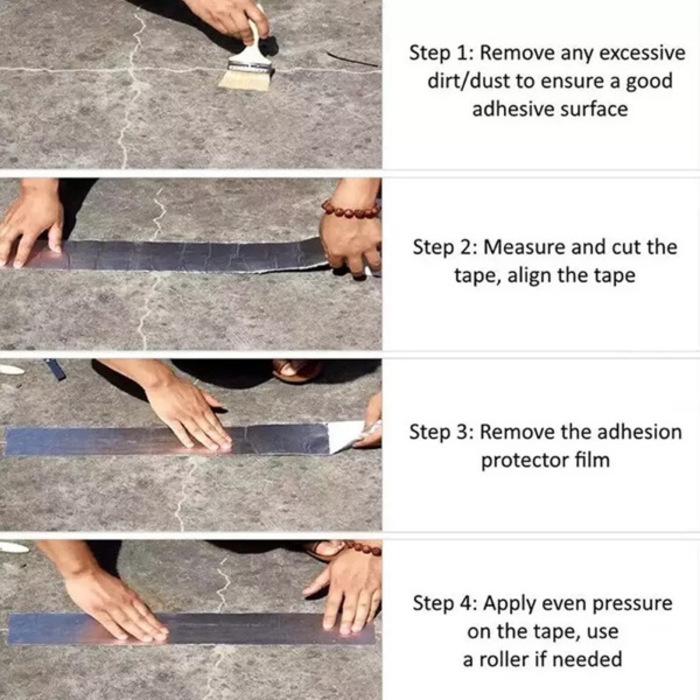 Step 1: Remove any excessive dirt/dust to ensure a good adhesive surface

Step 2: Measure and cut the tape, align the tape

Step 3: Remove the adhesion protector film

Step 4: Apply even pressure on the tape, use a roller if needed