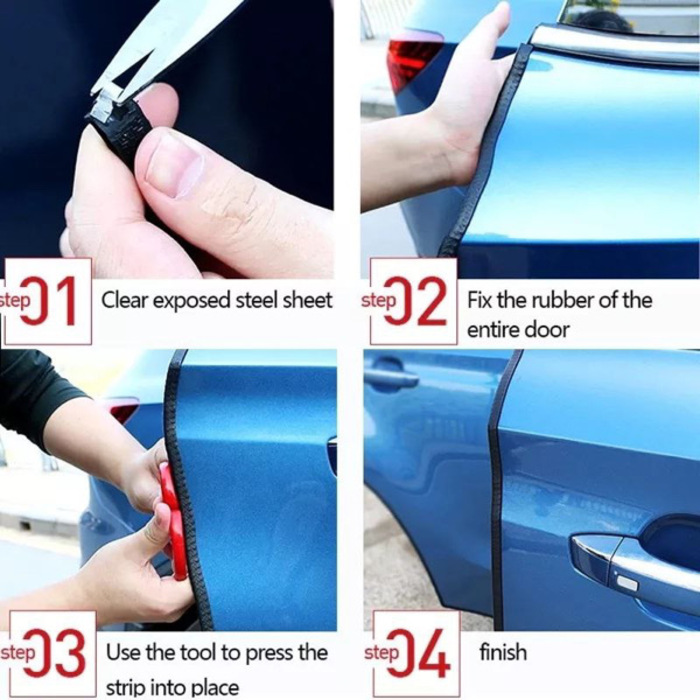 step 01 Clear exposed steel sheet

step 02 Fix the rubber of the entire door

step 03 Use the tool to press the strip into place

step 04 finish