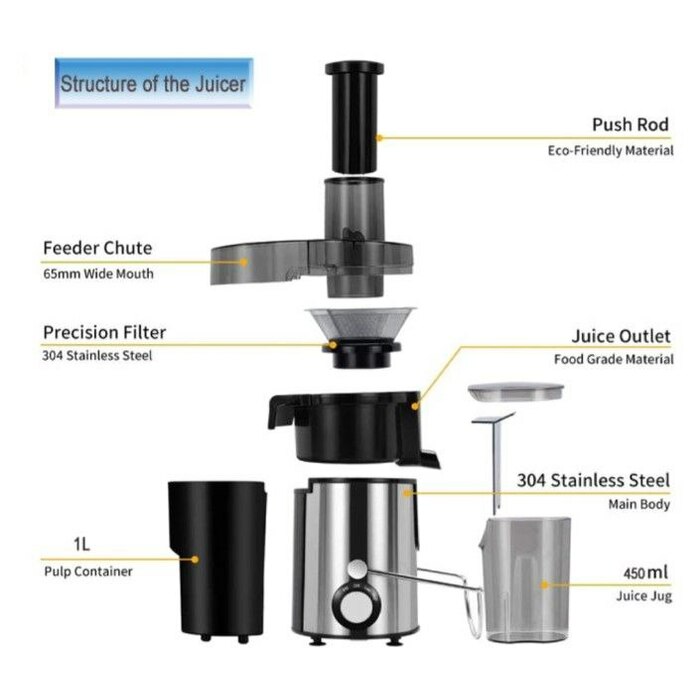 Structure of the Juicer

Push Rod
Eco-Friendly Material

Feeder Chute
65mm Wide Mouth

Precision Filter
304 Stainless Steel

Juice Outlet
Food Grade Material

304 Stainless Steel
Main Body

1L
Pulp Container

450ml
Juice Jug