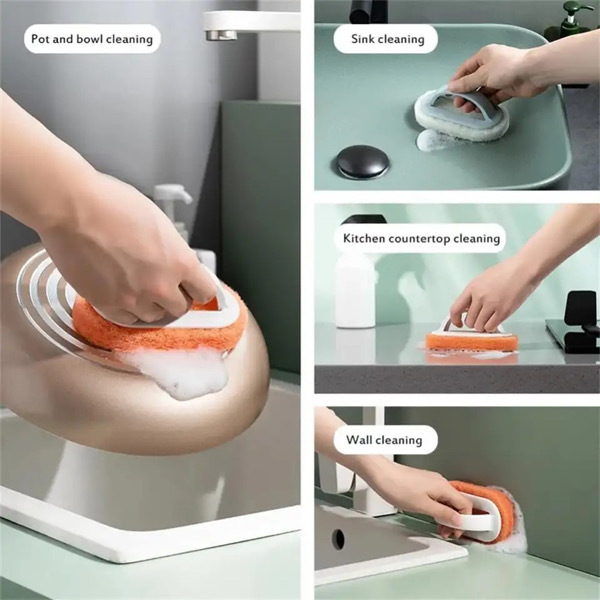 Pot and bowl cleaning

Sink cleaning

Kitchen countertop cleaning

Wall cleaning