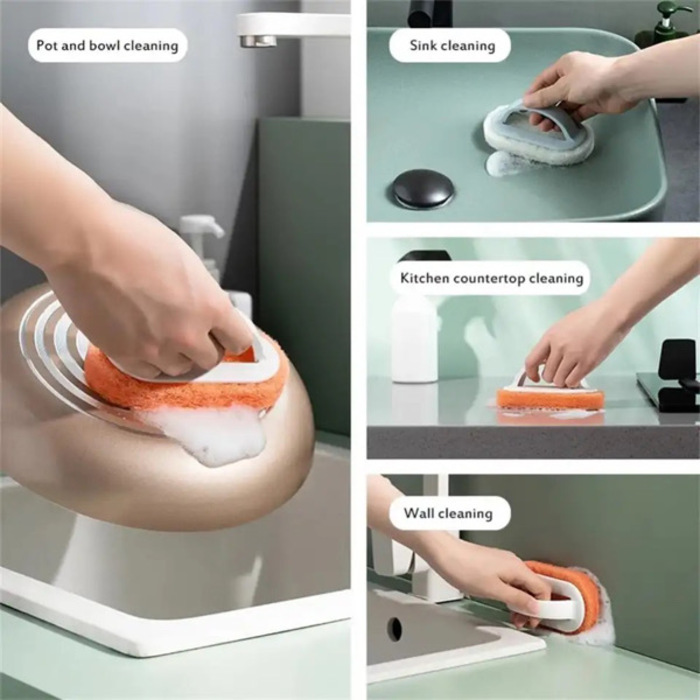 Pot and bowl cleaning

Sink cleaning

Kitchen countertop cleaning

Wall cleaning