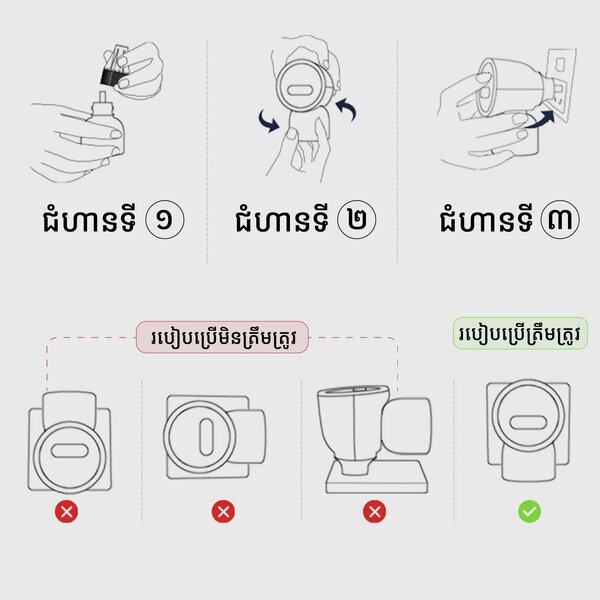 ជំហានទី ១

ជំហានទី ២

ជំហានទី ៣

របៀបប្រើមិនត្រឹមត្រូវ

របៀបប្រើត្រឹមត្រូវ