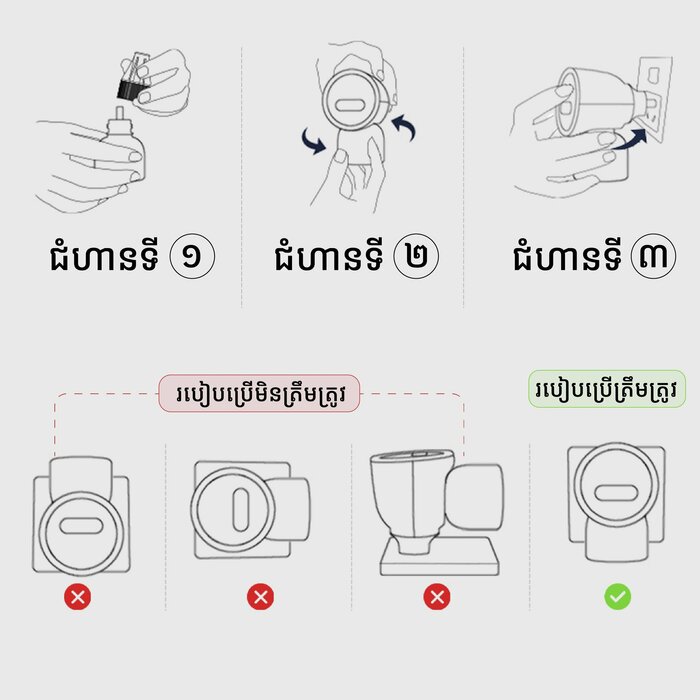 ជំហានទី ១

ជំហានទី ២

ជំហានទី ៣

របៀបប្រើមិនត្រឹមត្រូវ

របៀបប្រើត្រឹមត្រូវ