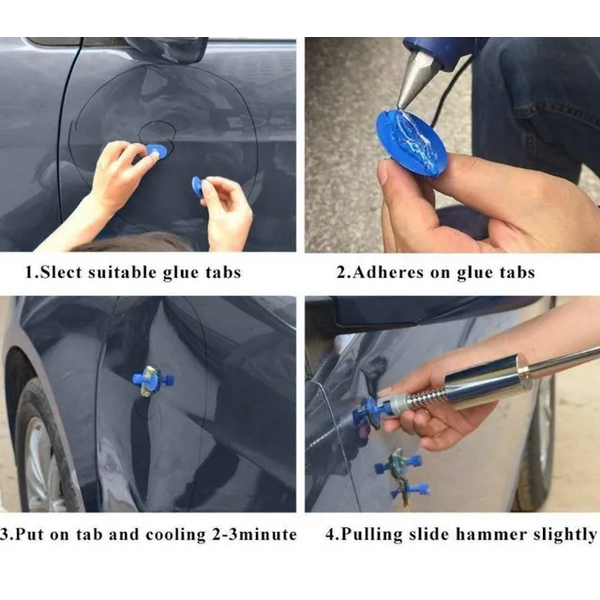 1.Slect suitable glue tabs

2.Adheres on glue tabs

3.Put on tab and cooling 2-3minute

4.Pulling slide hammer slightly