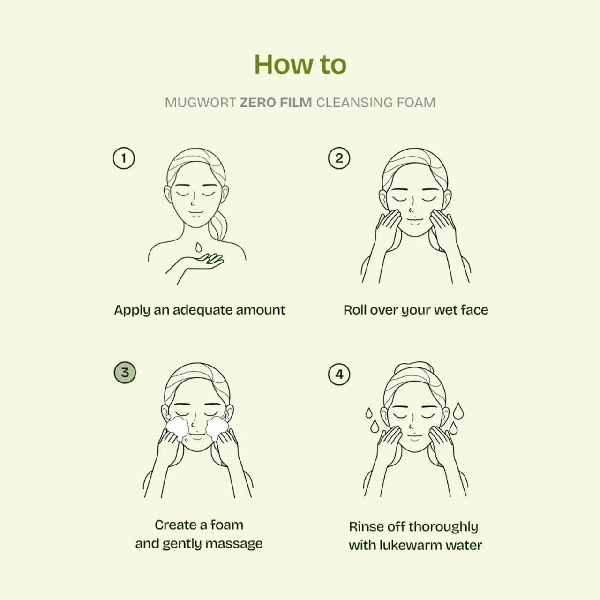 How to

MUGWORT ZERO FILM CLEANSING FOAM

1

Apply an adequate amount

2

Roll over your wet face

3

Create a foam and gently massage

4

Rinse off thoroughly with lukewarm water