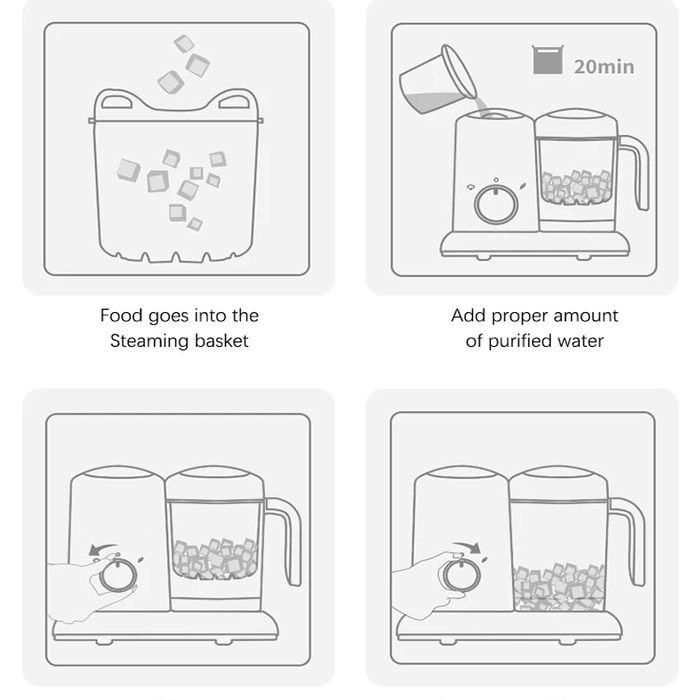 20min

Food goes into the Steaming basket

Add proper amount of purified water