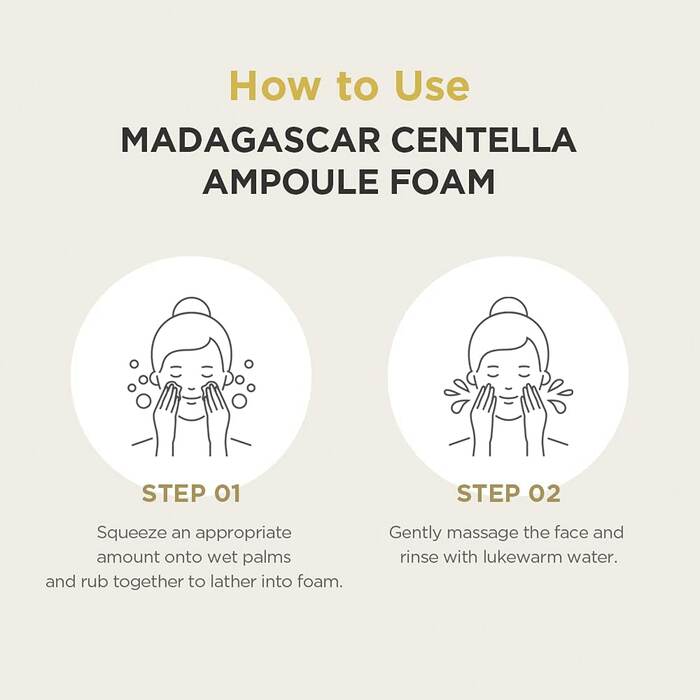 How to Use

MADAGASCAR CENTELLA AMPOULE FOAM

STEP 01

Squeeze an appropriate amount onto wet palms and rub together to lather into foam.

STEP 02

Gently massage the face and rinse with lukewarm water.